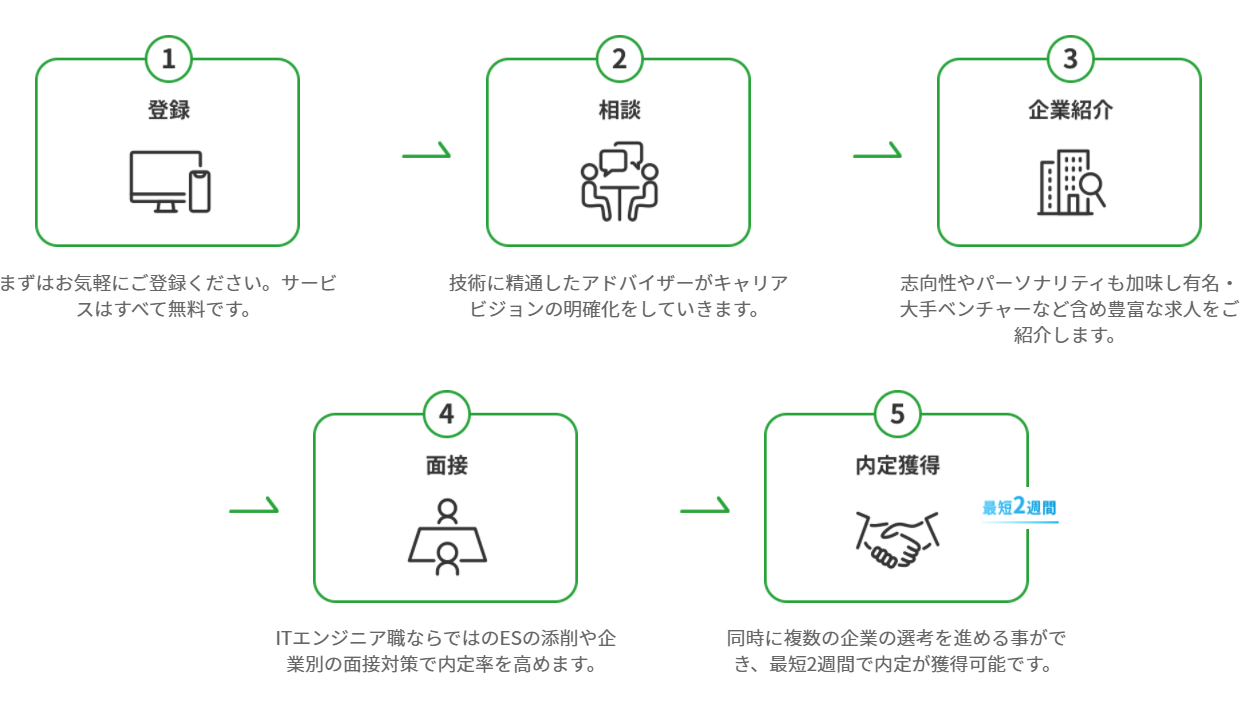 1
登録

まずはお気軽にご登録ください。サービスはすべて無料です。

2
相談

技術に精通したアドバイザーがキャリアビジョンの明確化をしていきます。

3
企業紹介

志向性やパーソナリティも加味し有名・大手ベンチャーなど含め豊富な求人をご紹介します。

4
面接

ITエンジニア職ならではのESの添削や企業別の面接対策で内定率を高めます。

5
内定獲得

最短2週間

同時に複数の企業の選考を進める事ができ、最短2週間で内定が獲得可能です。